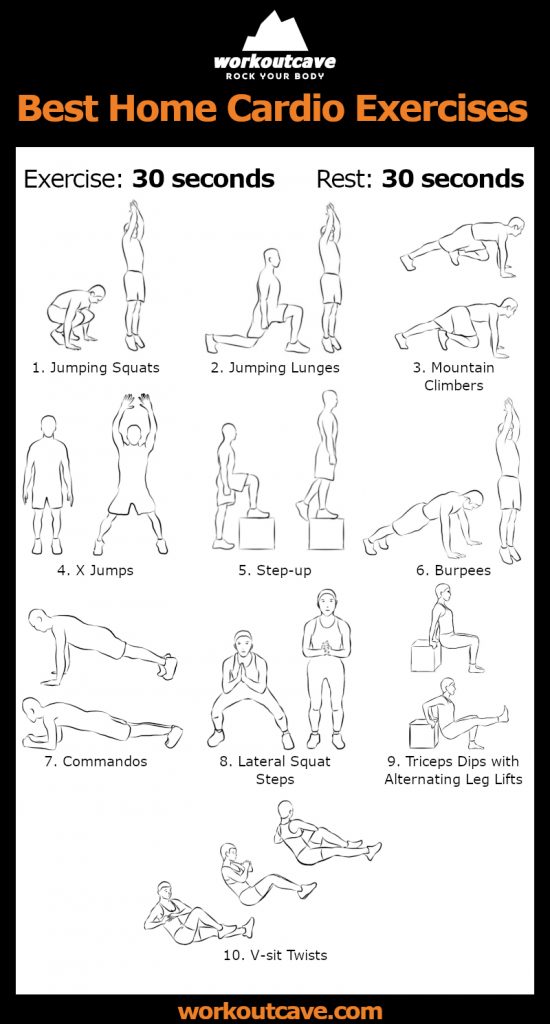 workoutcave
ROCK YOUR BODY

Best Home Cardio Exercises

Exercise: 30 seconds Rest: 30 seconds

1. Jumping Squats

2. Jumping Lunges

3. Mountain Climbers

4. X Jumps

5. Step-up

6. Burpees

7. Commandos

8. Lateral Squat Steps

9. Triceps Dips with Alternating Leg Lifts

10. V-sit Twists

workoutcave.com